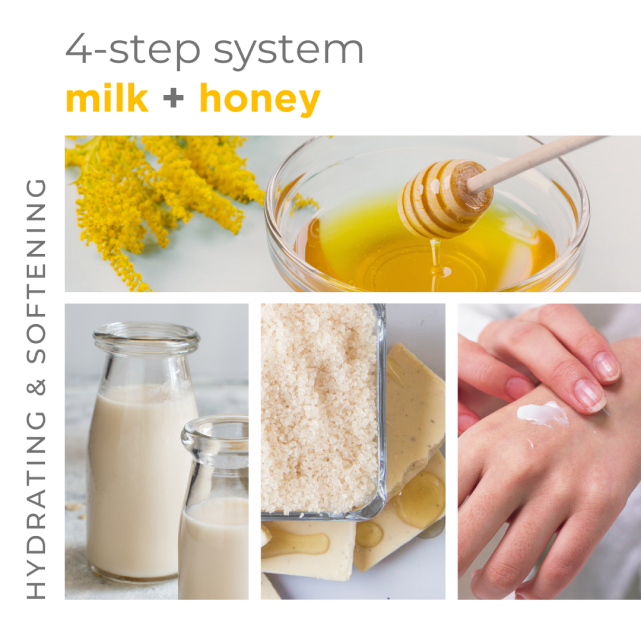 4-step system
milk + honey

HYDRATING & SOFTENING