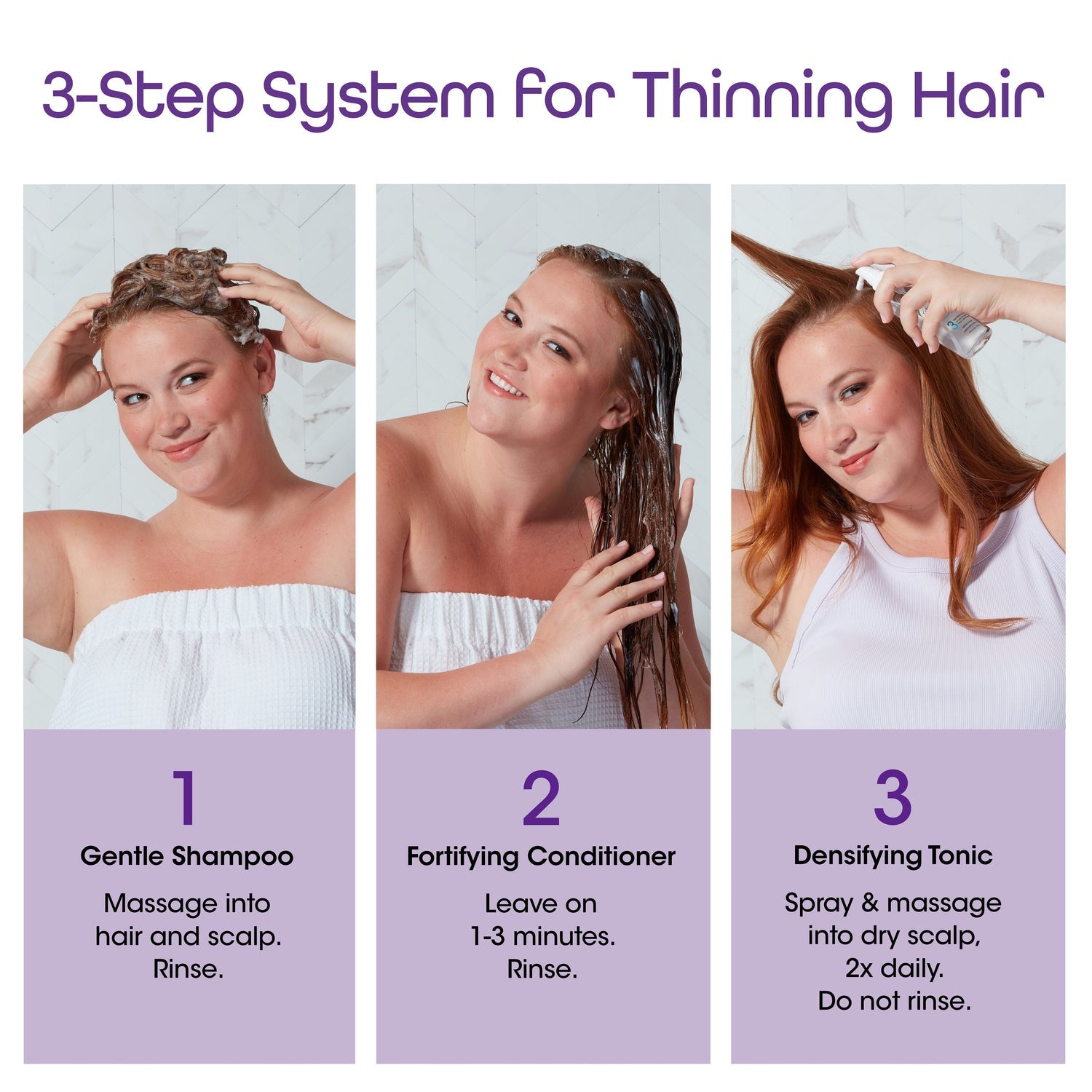 3-Step System for Thinning Hair

1
Gentle Shampoo
Massage into hair and scalp. Rinse.

2
Fortifying Conditioner
Leave on 1-3 minutes. Rinse.

3
Densifying Tonic
Spray & massage into dry scalp, 2x daily. Do not rinse.