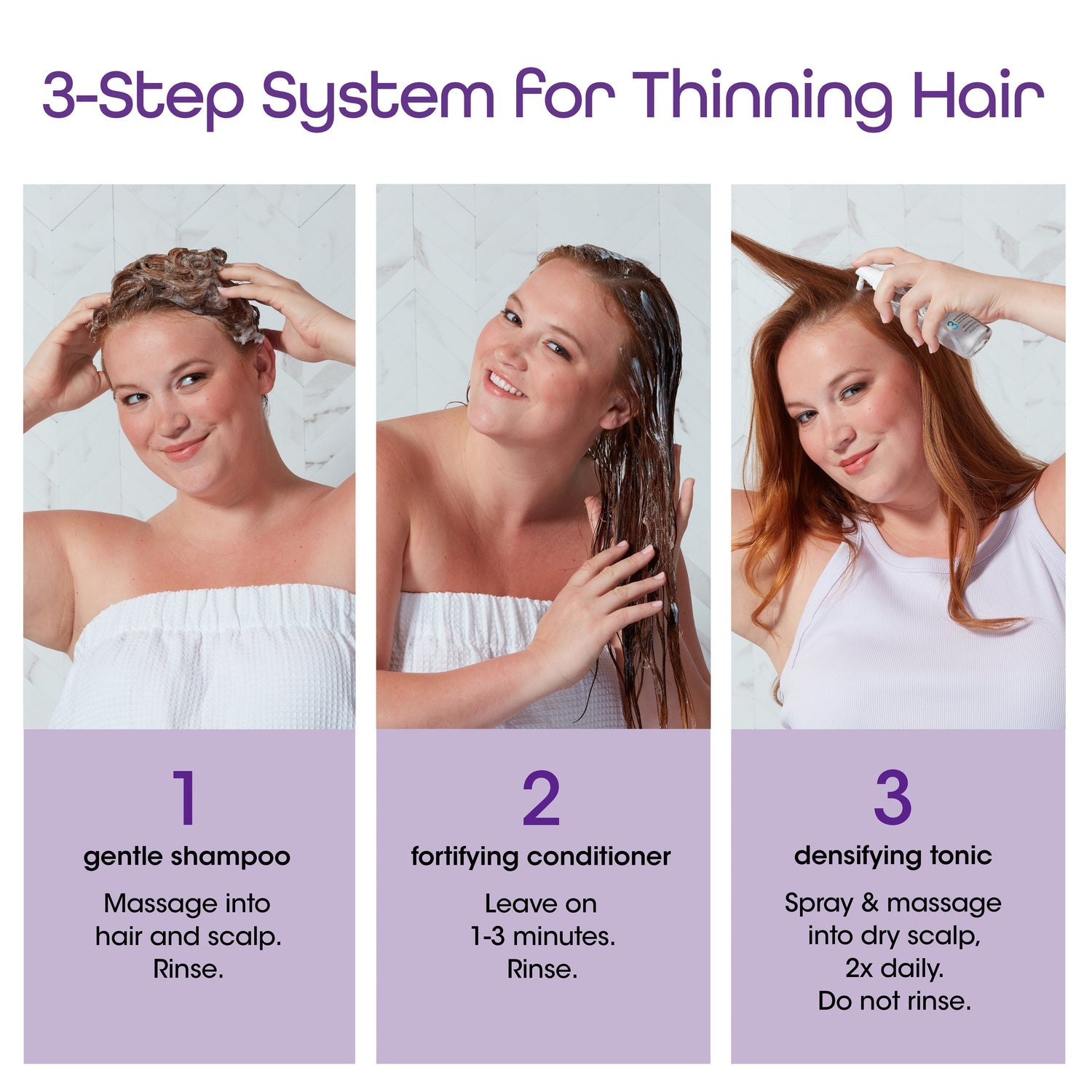 3-Step System for Thinning Hair

1
gentle shampoo
Massage into hair and scalp. Rinse.

2
fortifying conditioner
Leave on 1-3 minutes. Rinse.

3
densifying tonic
Spray & massage into dry scalp, 2x daily. Do not rinse.