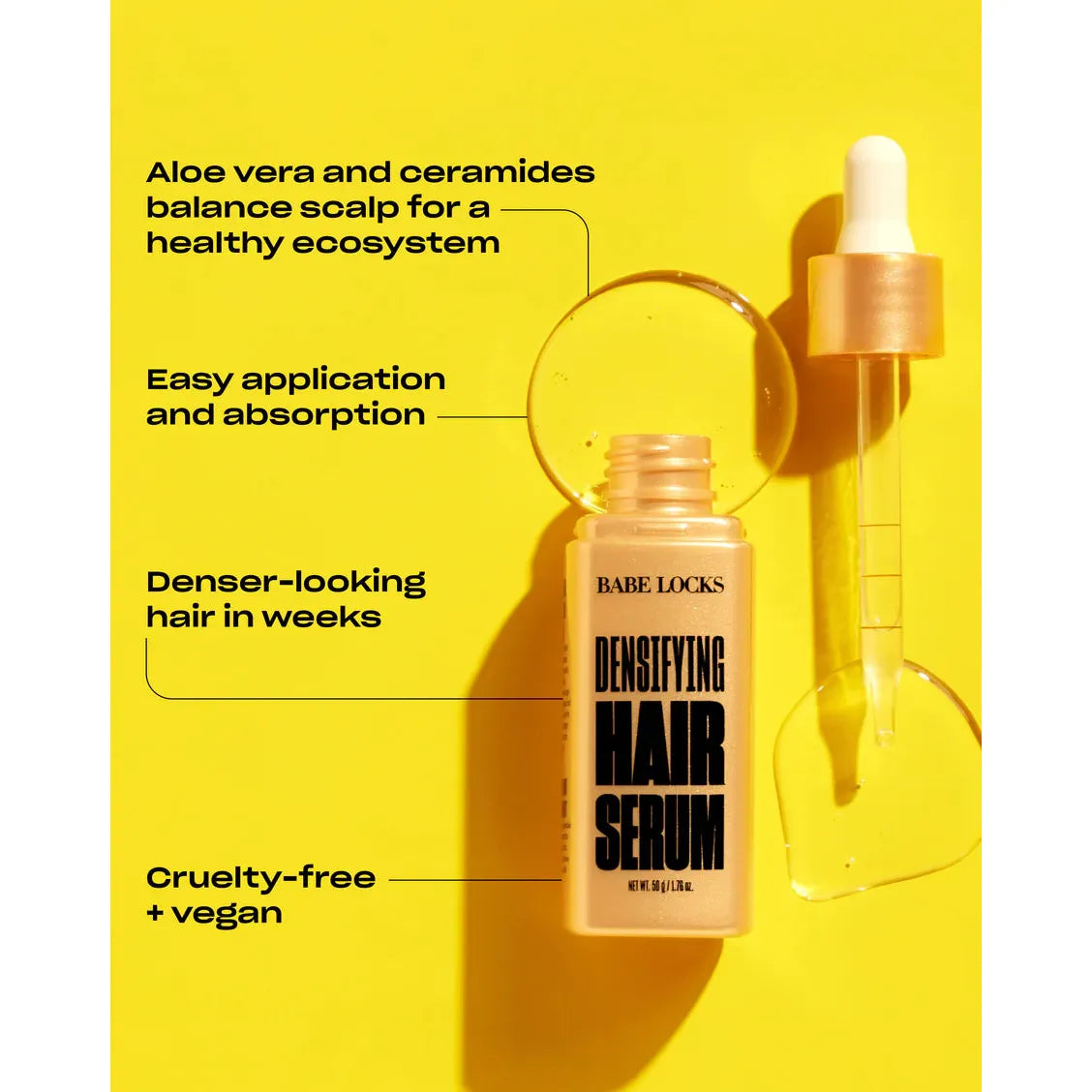 Aloe vera and ceramides balance scalp for a healthy ecosystem

Easy application and absorption

Denser-looking hair in weeks

Cruelty-free + vegan

BABE LOCKS

DENSIFYING HAIR SERUM

NET WT. 50 g / 1.76 oz.