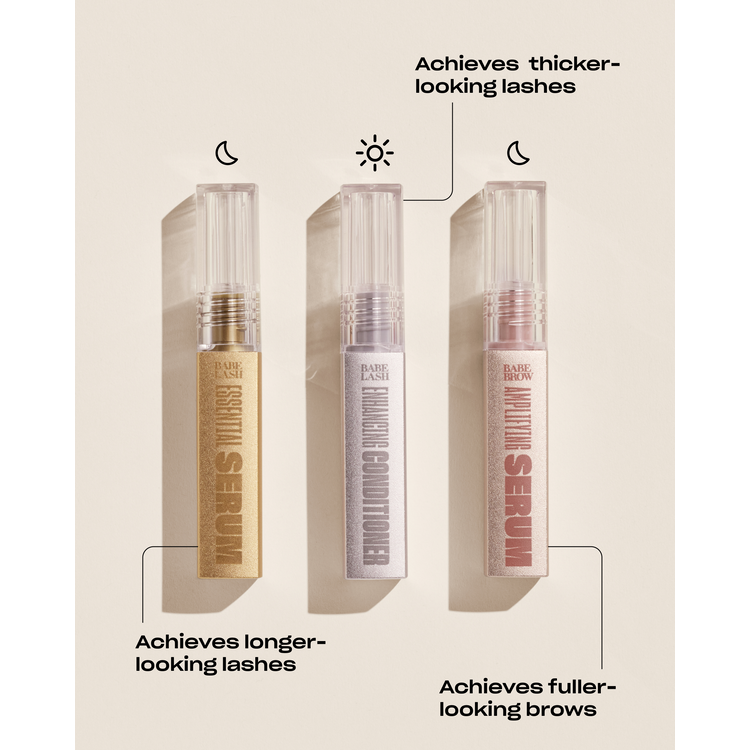 Achieves thicker-looking lashes

BABE LASH
ESSENTIAL SERUM

BABE LASH
ENHANCING CONDITIONER

BABE BROW
AMPLIFYING SERUM

Achieves longer-looking lashes

Achieves fuller-looking brows