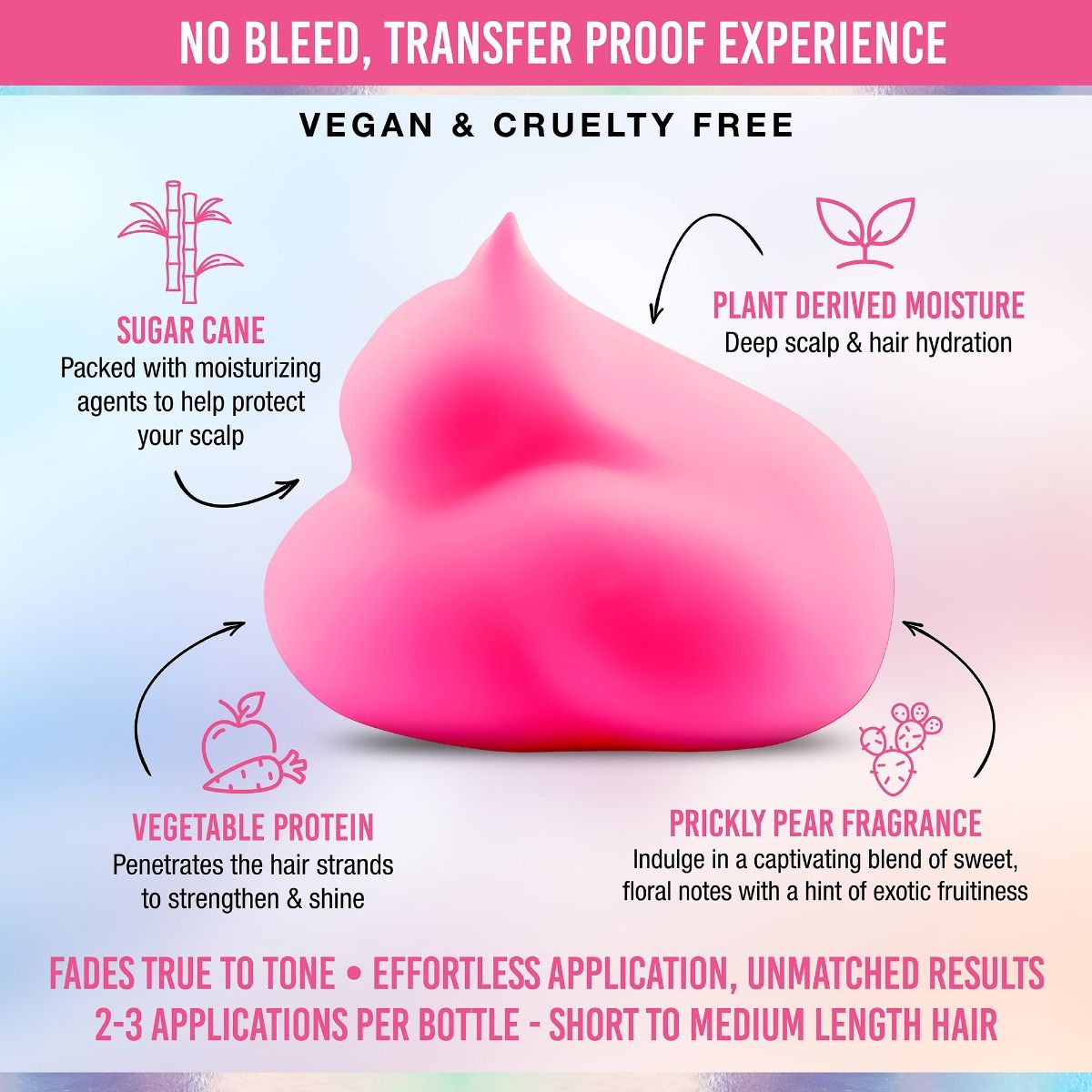 NO BLEED, TRANSFER PROOF EXPERIENCE

VEGAN & CRUELTY FREE

SUGAR CANE
Packed with moisturizing agents to help protect your scalp

PLANT DERIVED MOISTURE
Deep scalp & hair hydration

VEGETABLE PROTEIN
Penetrates the hair strands to strengthen & shine

PRICKLY PEAR FRAGRANCE
Indulge in a captivating blend of sweet, floral notes with a hint of exotic fruitiness

FADES TRUE TO TONE • EFFORTLESS APPLICATION, UNMATCHED RESULTS
2-3 APPLICATIONS PER BOTTLE - SHORT TO MEDIUM LENGTH HAIR