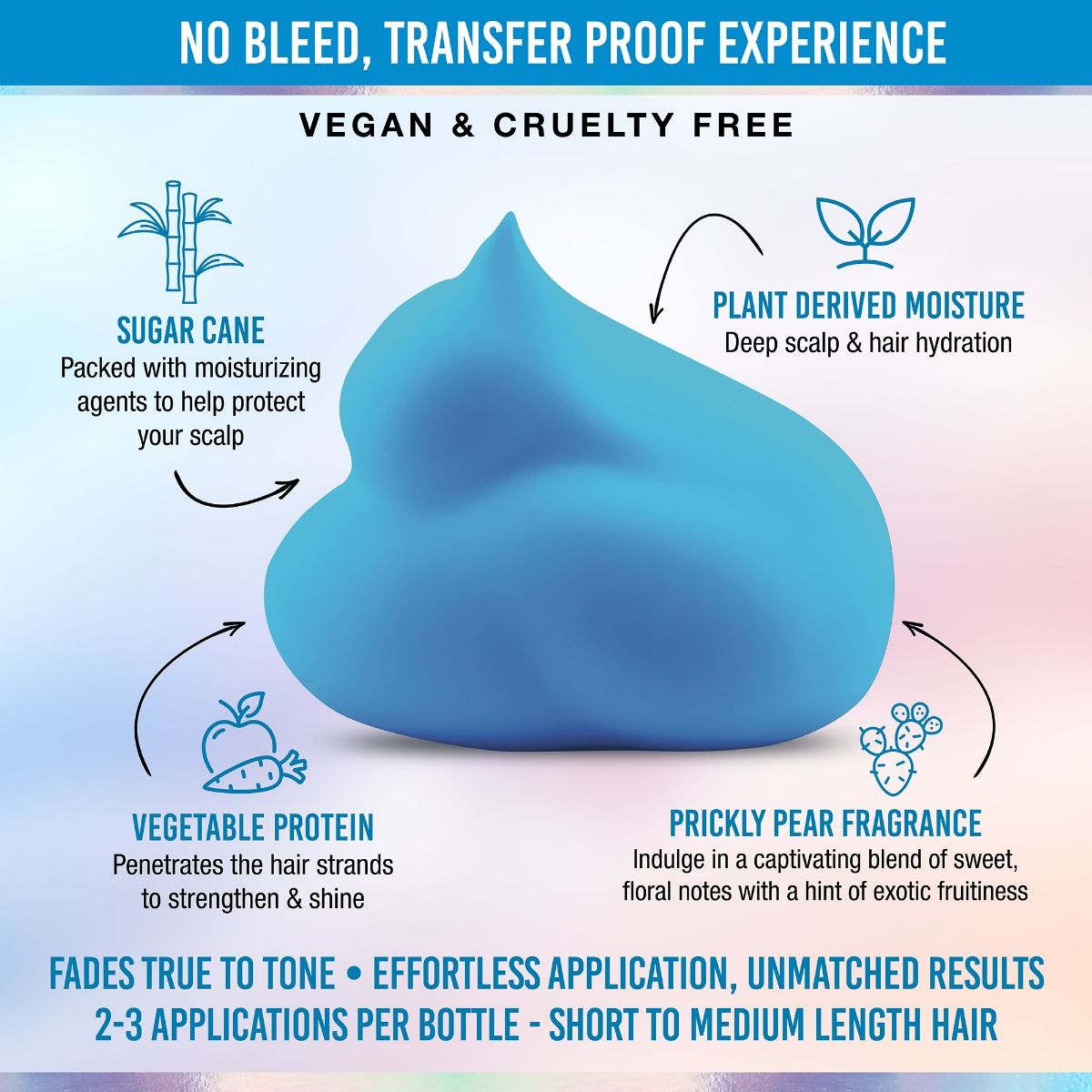 NO BLEED, TRANSFER PROOF EXPERIENCE

VEGAN & CRUELTY FREE

SUGAR CANE
Packed with moisturizing agents to help protect your scalp

PLANT DERIVED MOISTURE
Deep scalp & hair hydration

VEGETABLE PROTEIN
Penetrates the hair strands to strengthen & shine

PRICKLY PEAR FRAGRANCE
Indulge in a captivating blend of sweet, floral notes with a hint of exotic fruitiness

FADES TRUE TO TONE • EFFORTLESS APPLICATION, UNMATCHED RESULTS
2-3 APPLICATIONS PER BOTTLE - SHORT TO MEDIUM LENGTH HAIR