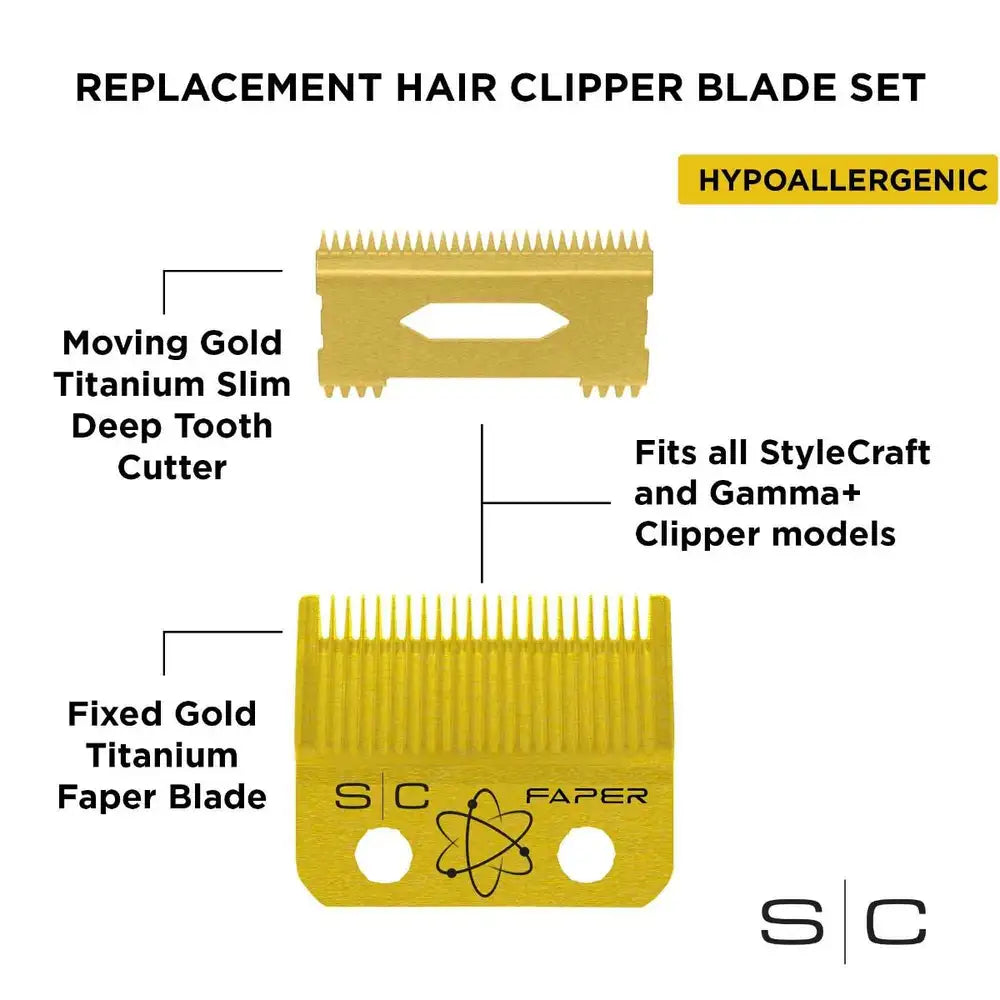 REPLACEMENT HAIR CLIPPER BLADE SET

HYPOALLERGENIC

Moving Gold Titanium Slim Deep Tooth Cutter

Fits all StyleCraft and Gamma+ Clipper models

Fixed Gold Titanium Faper Blade

S|C FAPER

S|C