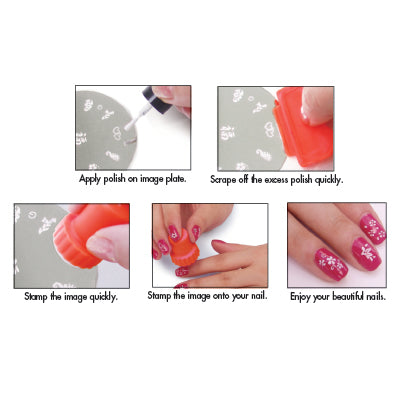 Apply polish on image plate.

Scrape off the excess polish quickly.

Stamp the image quickly.

Stamp the image onto your nail.

Enjoy your beautiful nails.