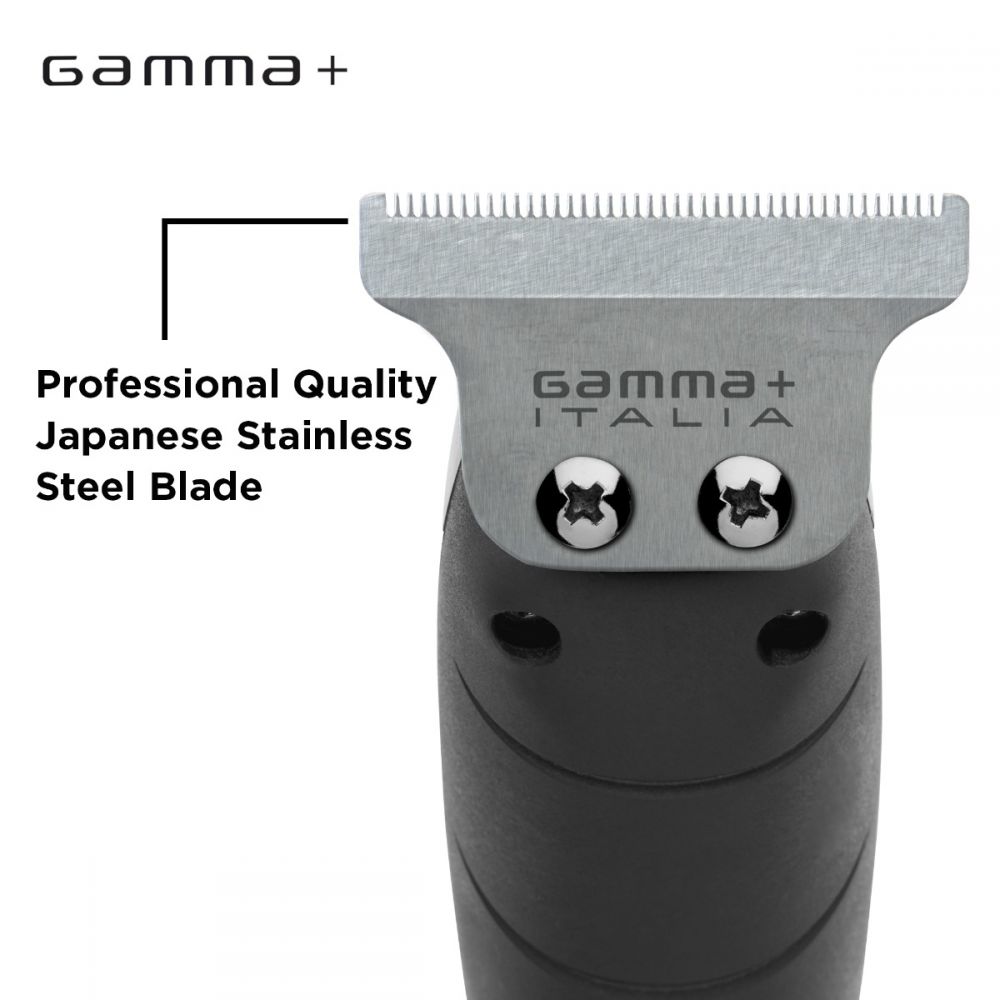 GAMMA+

Professional Quality Japanese Stainless Steel Blade

GAMMA+
ITALIA