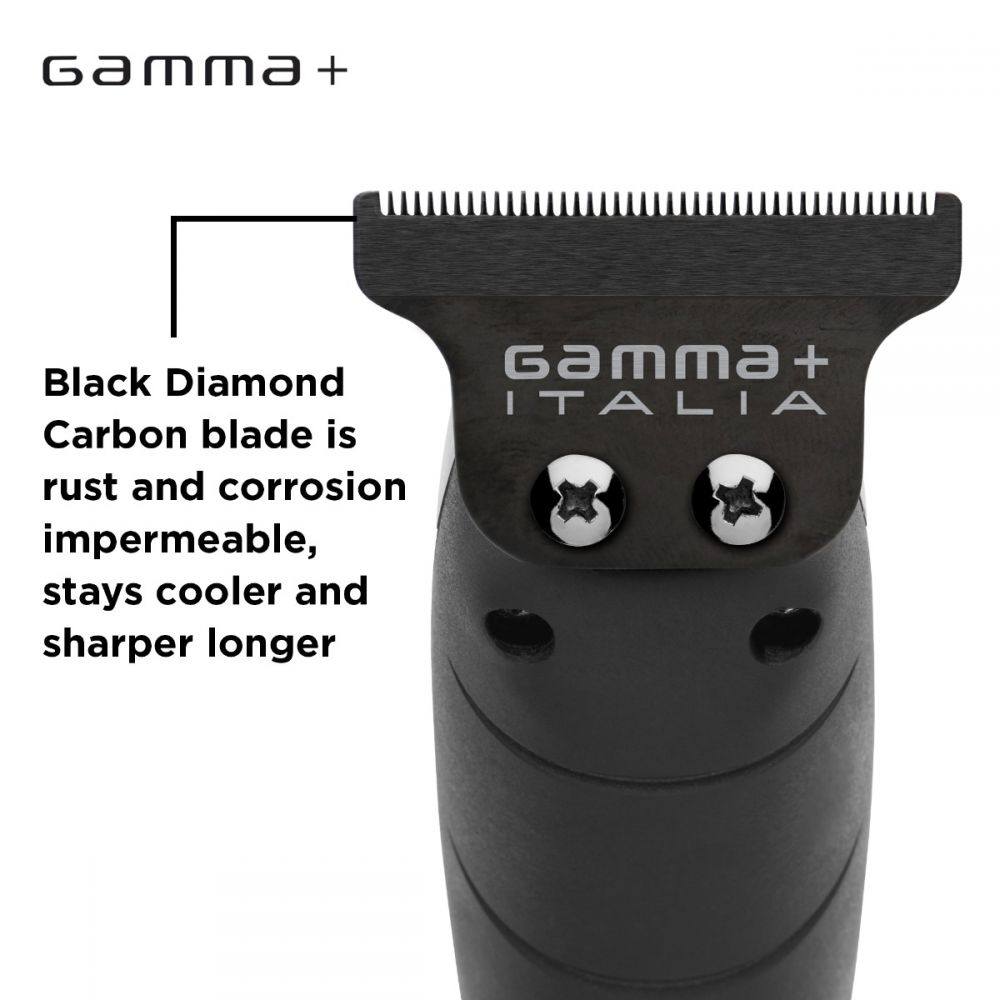 GAMMA+

Black Diamond Carbon blade is rust and corrosion impermeable, stays cooler and sharper longer

GAMMA+
ITALIA