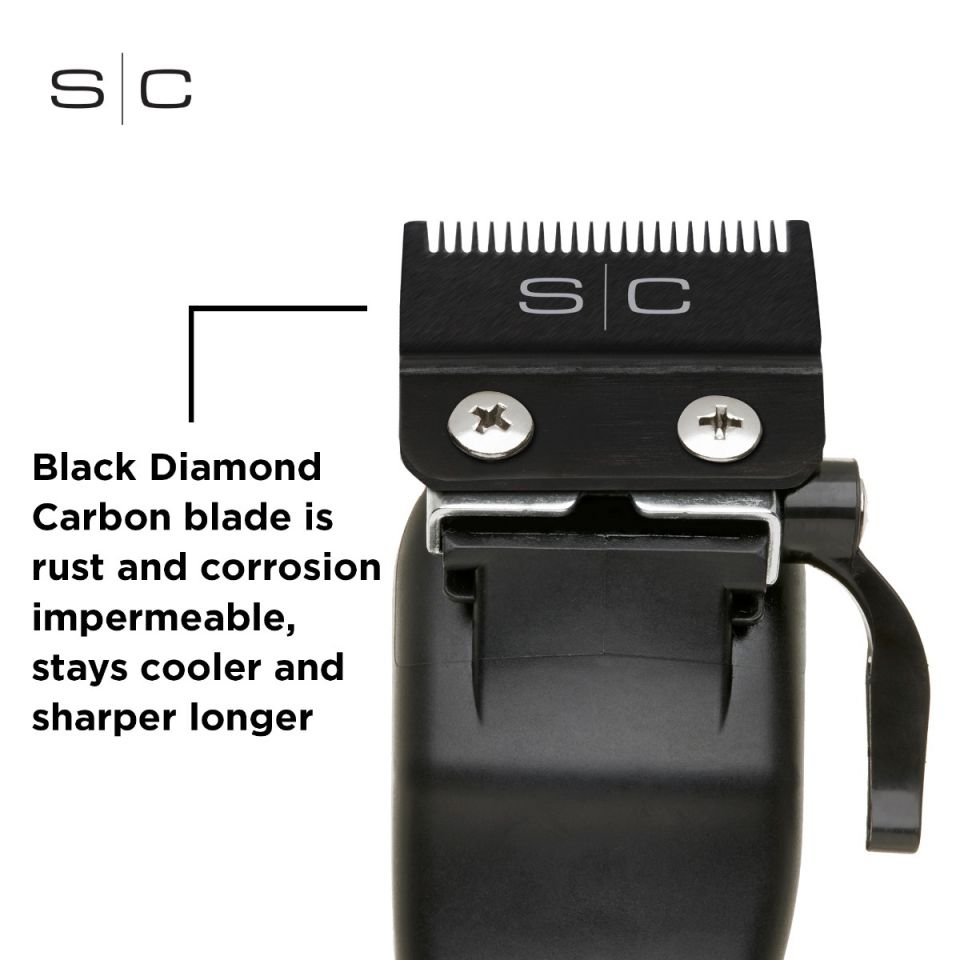 S|C

S|C

Black Diamond Carbon blade is rust and corrosion impermeable, stays cooler and sharper longer